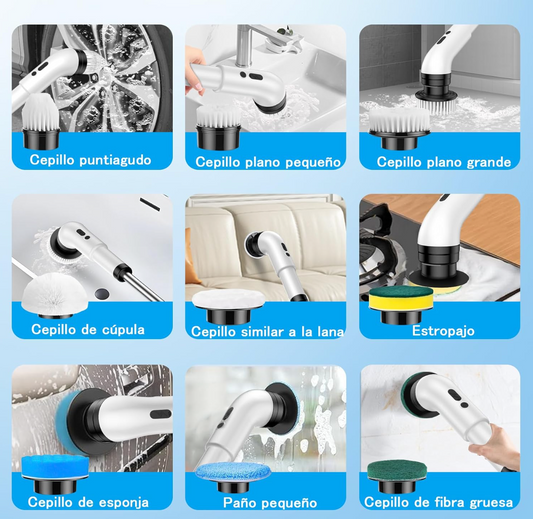 Cepillo puntiagudo

Cepillo plano pequeño

Cepillo plano grande

Cepillo de cúpula

Cepillo similar a la lana

Estropajo

Cepillo de esponja

Paño pequeño

Cepillo de fibra gruesa